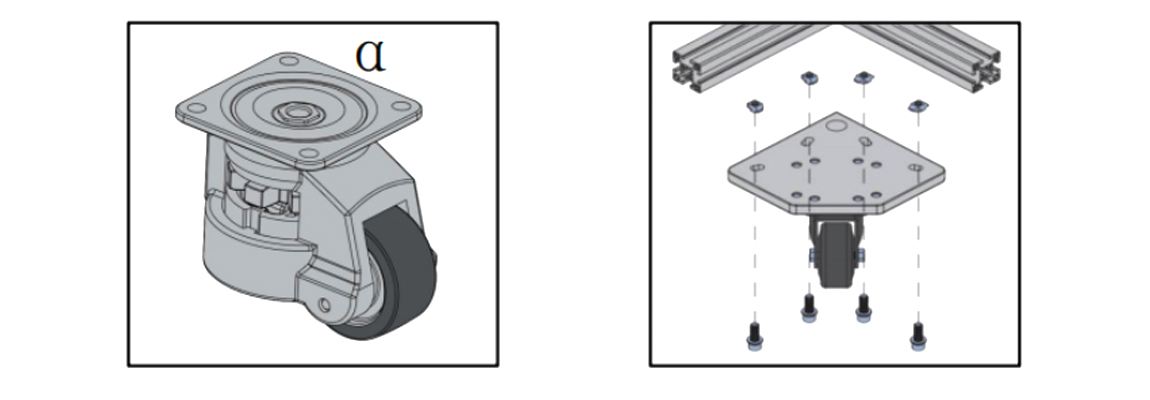 α